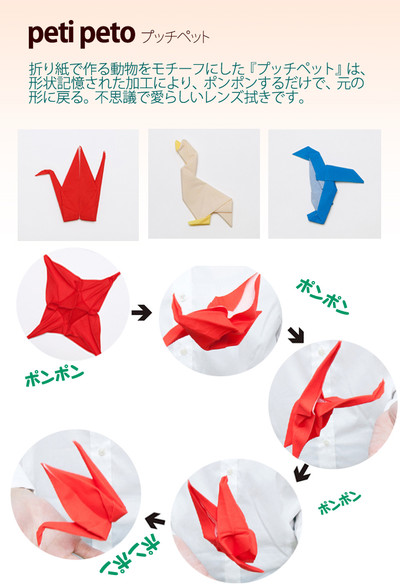 peti peto プッチペット

折り紙で作る動物をモチーフにした『プッチペット』は、形状記憶された加工により、ポンポンするだけで、元の形に戻る。不思議で愛らしいレンズ拭きです。

ポンポン

ポンポン

ポンポン

ポンポン