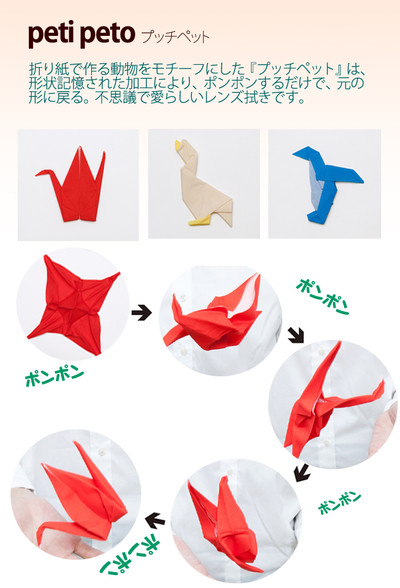 peti peto プッチペット

折り紙で作る動物をモチーフにした『プッチペット』は、形状記憶された加工により、ポンポンするだけで、元の形に戻る。不思議で愛らしいレンズ拭きです。

ポンポン

ポンポン

ポンポン

ポンポン